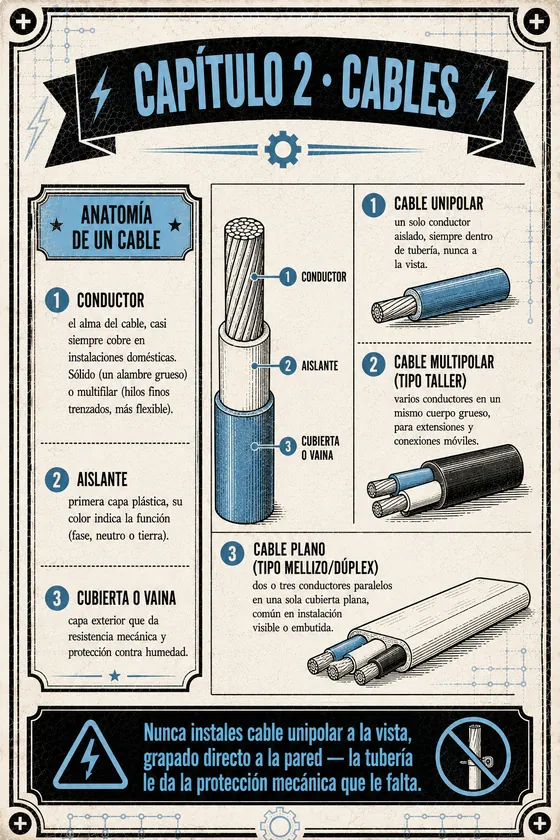 CAPÍTULO 2 · CABLES

ANATOMÍA DE UN CABLE

1 CONDUCTOR
el alma del cable, casi siempre cobre en instalaciones domésticas. Sólido (un alambre grueso) o multifilar (hilos finos trenzados, más flexible).

2 AISLANTE
primera capa plástica, su color indica la función (fase, neutro o tierra).

3 CUBIERTA O VAINA
capa exterior que da resistencia mecánica y protección contra humedad.

1 CONDUCTOR
2 AISLANTE
3 CUBIERTA O VAINA

1 CABLE UNIPOLAR
un solo conductor aislado, siempre dentro de tubería, nunca a la vista.

2 CABLE MULTIPOLAR (TIPO TALLER)
varios conductores en un mismo cuerpo grueso, para extensiones y conexiones móviles.

3 CABLE PLANO (TIPO MELLIZO/DÚPLEX)
dos o tres conductores paralelos en una sola cubierta plana, común en instalación visible o embutida.

Nunca instales cable unipolar a la vista, grapado directo a la pared — la tubería le da la protección mecánica que le falta.